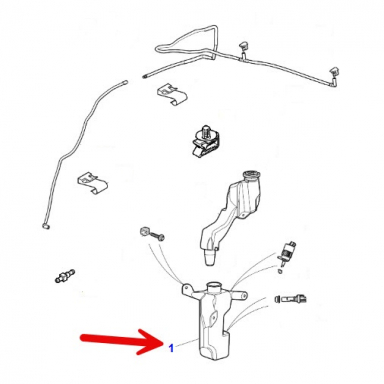 1